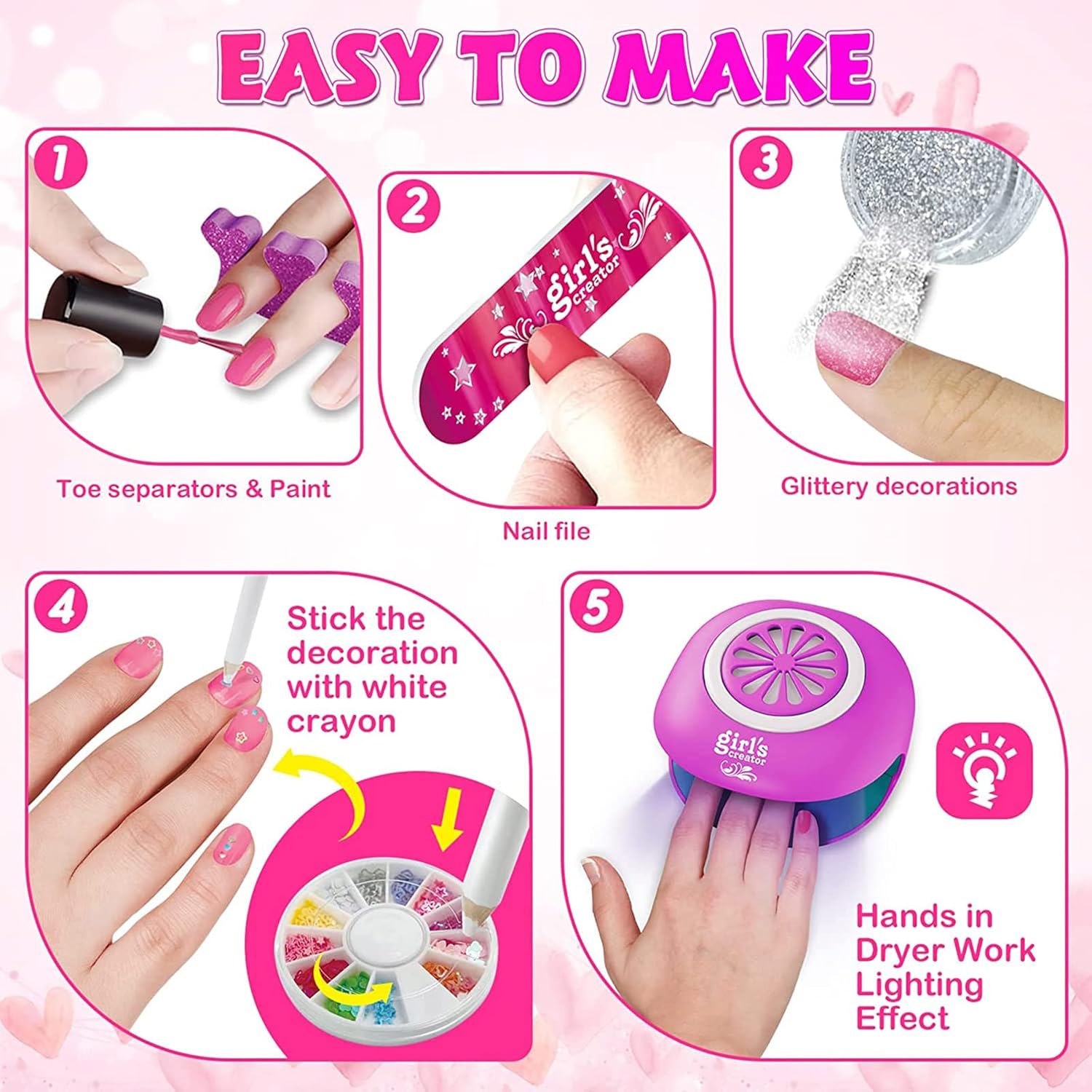 EASY TO MAKE

1

Toe separators & Paint

2

girl's creator

Nail file

3

Glittery decorations

4

Stick the decoration with white crayon

5

girl's creator

Hands in Dryer Work Lighting Effect